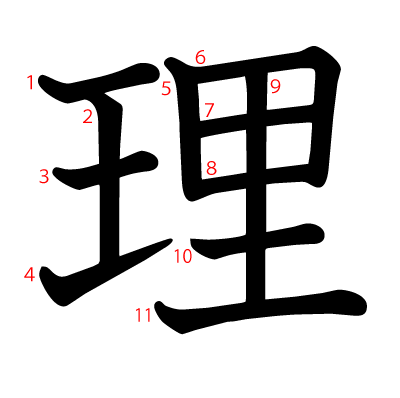 理

1 2 3 4 5 6 7 8 9 10 11