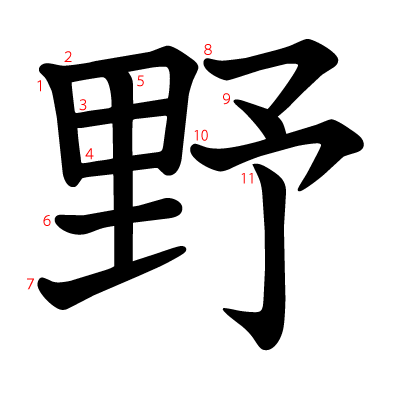 野
1 2 3 4 5 6 7 8 9 10 11