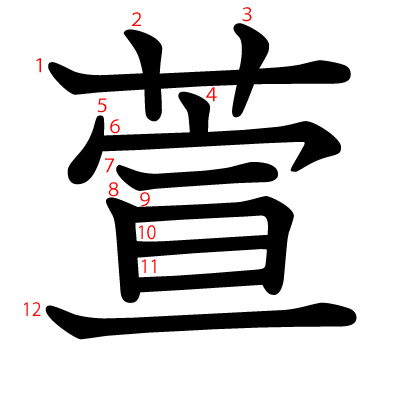 萱

1
2
3
4
5
6
7
8
9
10
11
12