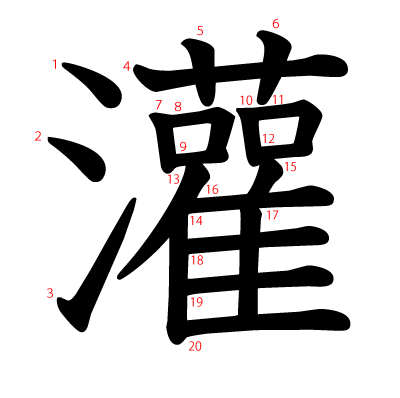 灌
1
2
3
4
5
6
7
8
9
10
11
12
13
14
15
16
17
18
19
20