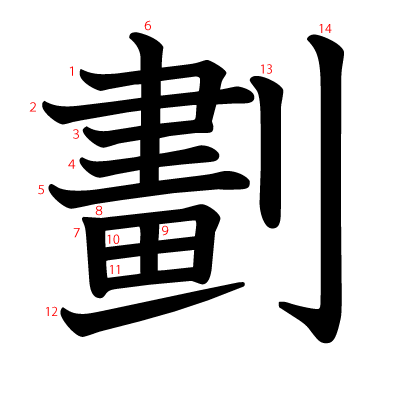 劃

6 14 1 13 2 3 4 5 8 7 9 10 11 12