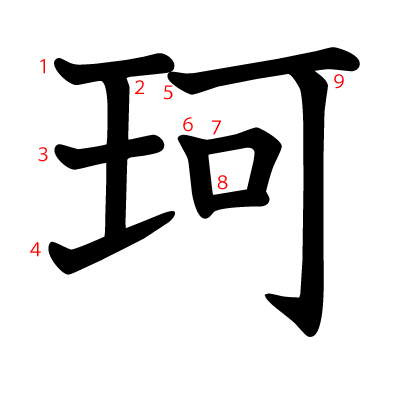 珂
1 2 5 9
6 7
3
8
4