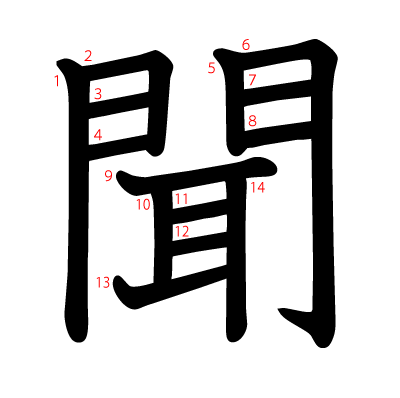 聞

1
2
3
4
5
6
7
8
9
10
11
12
13
14