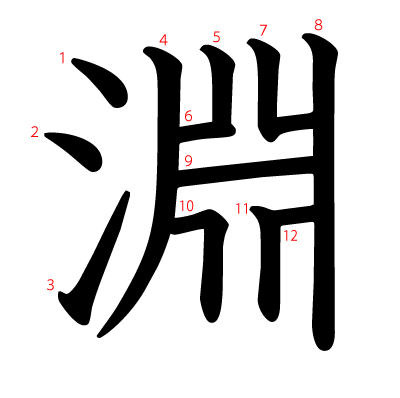 淵

1 2 3 4 5 6 7 8 9 10 11 12