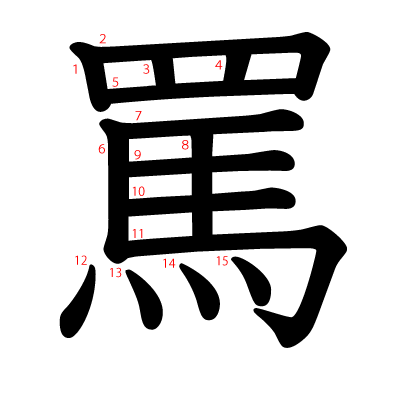 罵

2
1 3 4
5
7
6 8
9
10
11
12 13 14 15