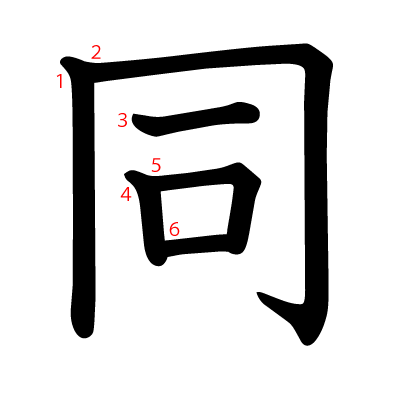 同
1
2
3
4
5
6