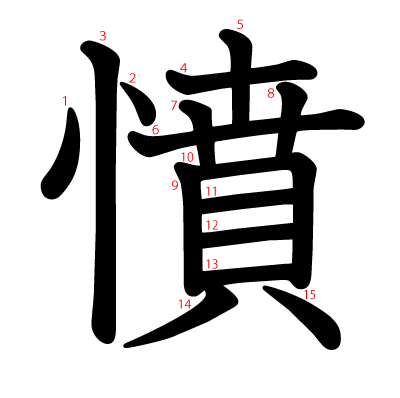 憤
1 2 3 4 5 6 7 8 9 10 11 12 13 14 15