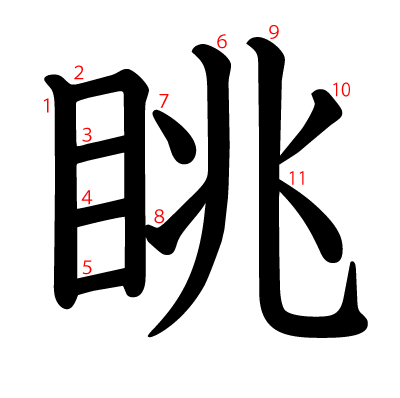 眺

1 2 3 4 5 6 7 8 9 10 11