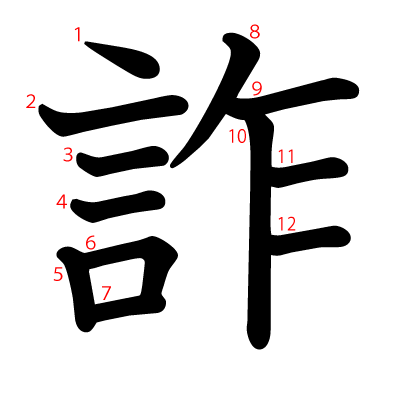 詐

1
2
3
4
5
6
7
8
9
10
11
12