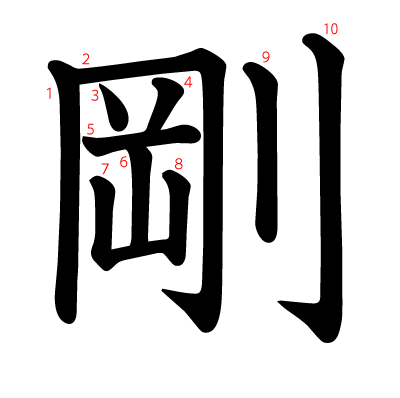 剛

1 2 3 4 5 6 7 8 9 10