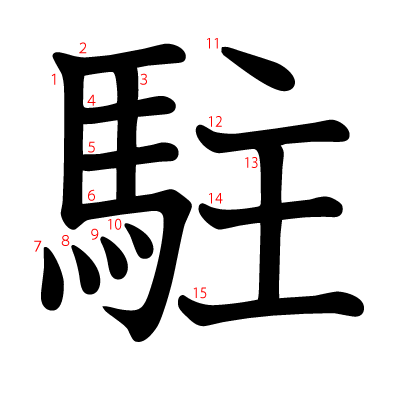 駐
1
2
3
4
5
6
7
8
9
10
11
12
13
14
15