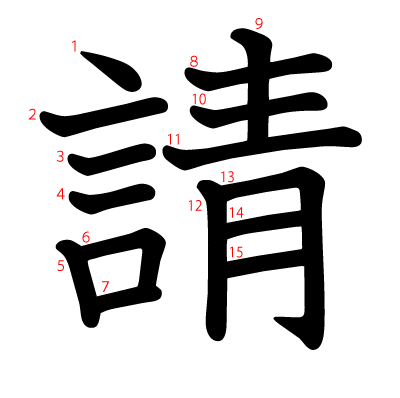 請
1
2
3
4
5
6
7
8
9
10
11
12
13
14
15