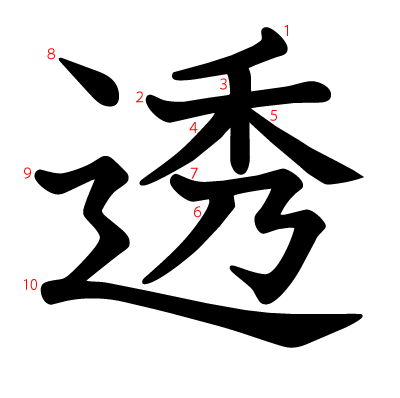 透

1
2
3
4
5
6
7
8
9
10