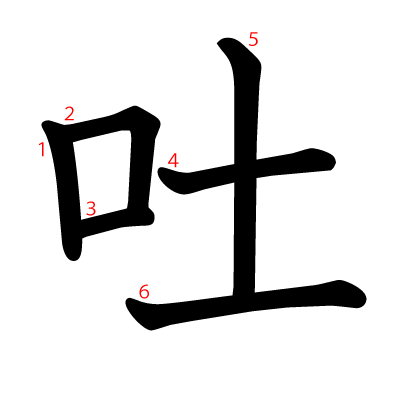 吐
1 2 3 4 5 6