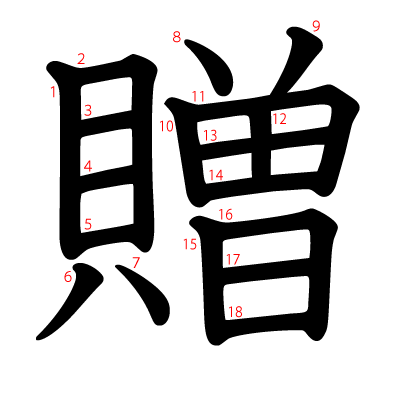 贈

1 2 3 4 5 6 7 8 9 10 11 12 13 14 15 16 17 18