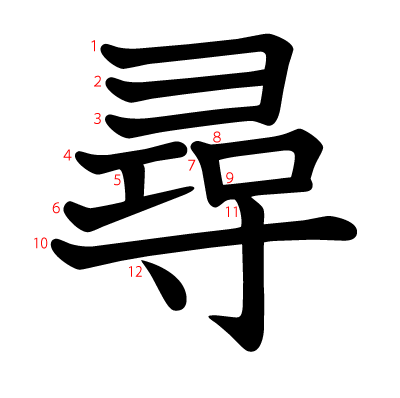 尋

1
2
3
4
5
6
7
8
9
10
11
12