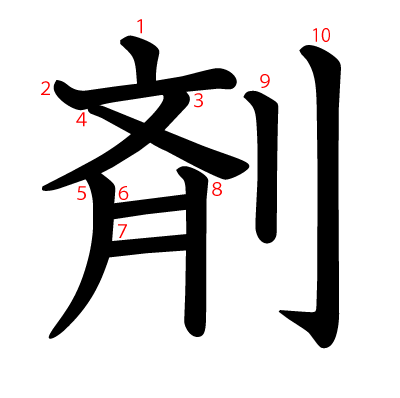 剤

1 2 3 4 5 6 7 8 9 10