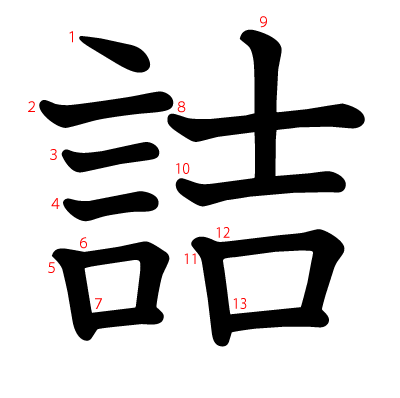 詰

1
2
3
4
5
6
7
8
9
10
11
12
13