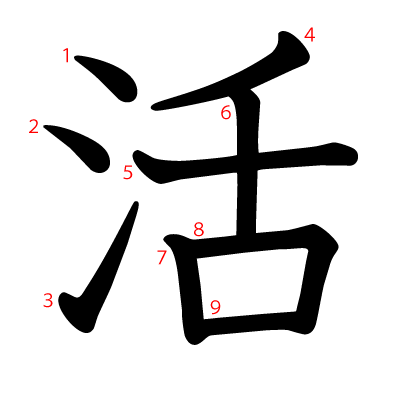 活

1
2
3
4
5
6
7
8
9