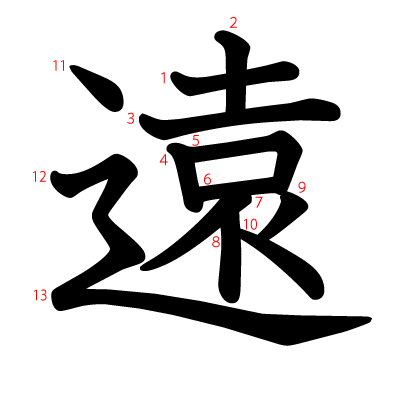 遠

2
11
1
3
5
4
12
6
9
7
10
8
13